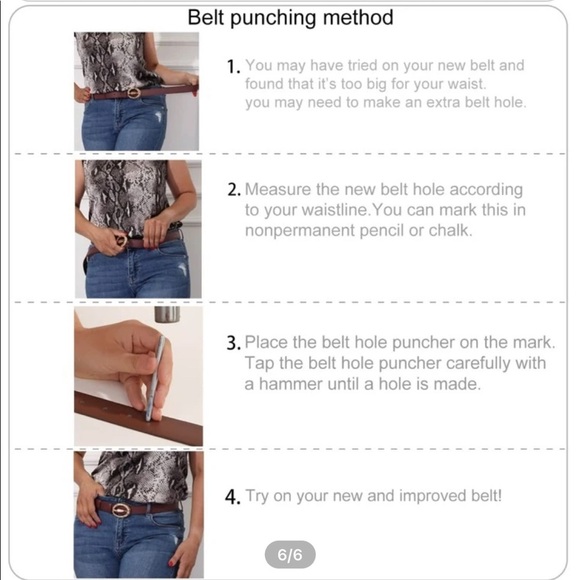 Belt punching method

1. You may have tried on your new belt and found that it's too big for your waist. you may need to make an extra belt hole.

2. Measure the new belt hole according to your waistline.You can mark this in nonpermanent pencil or chalk.

3. Place the belt hole puncher on the mark. Tap the belt hole puncher carefully with a hammer until a hole is made.

4. Try on your new and improved belt!

6/6